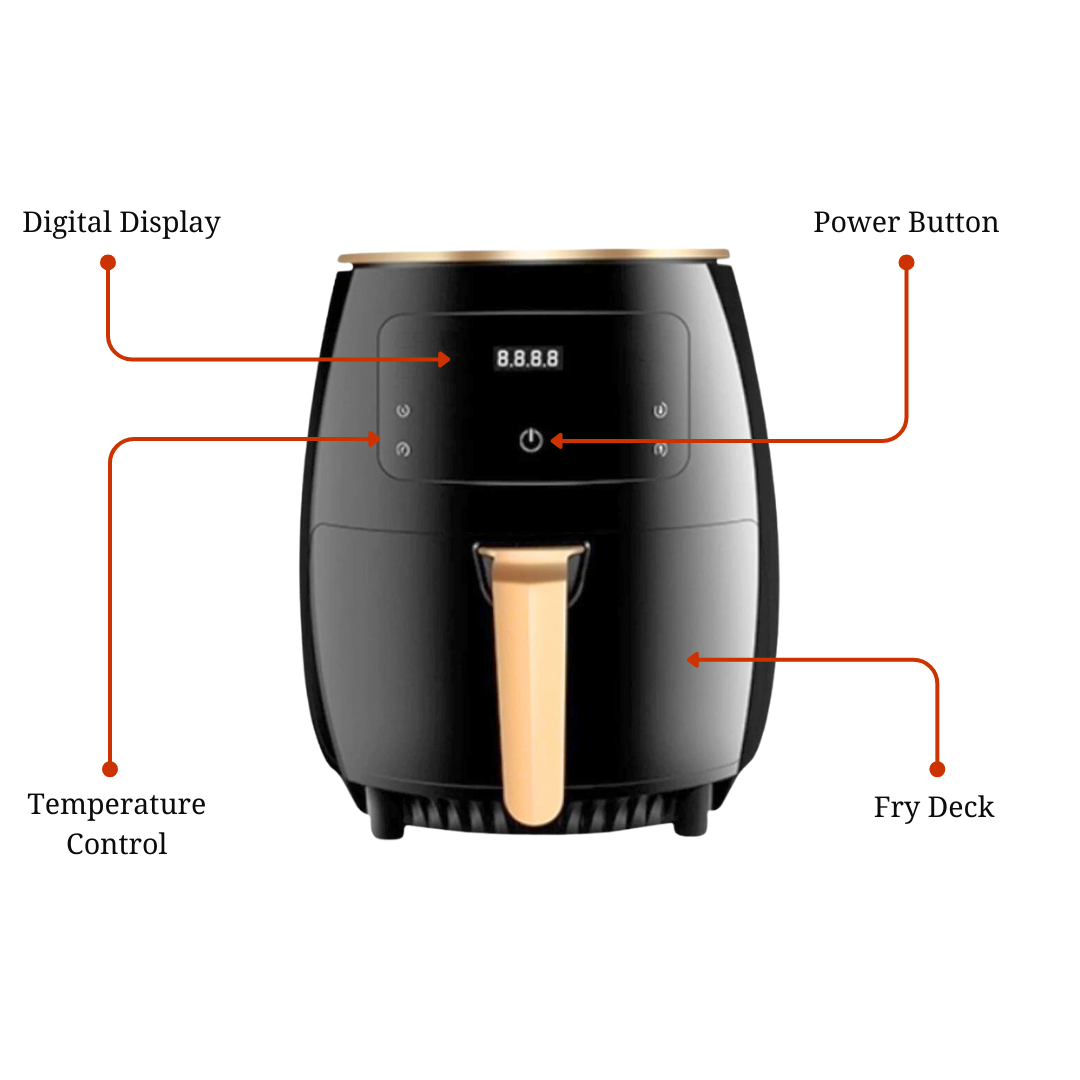 Digital Display

Power Button

8.8.8.8

Temperature Control

Fry Deck